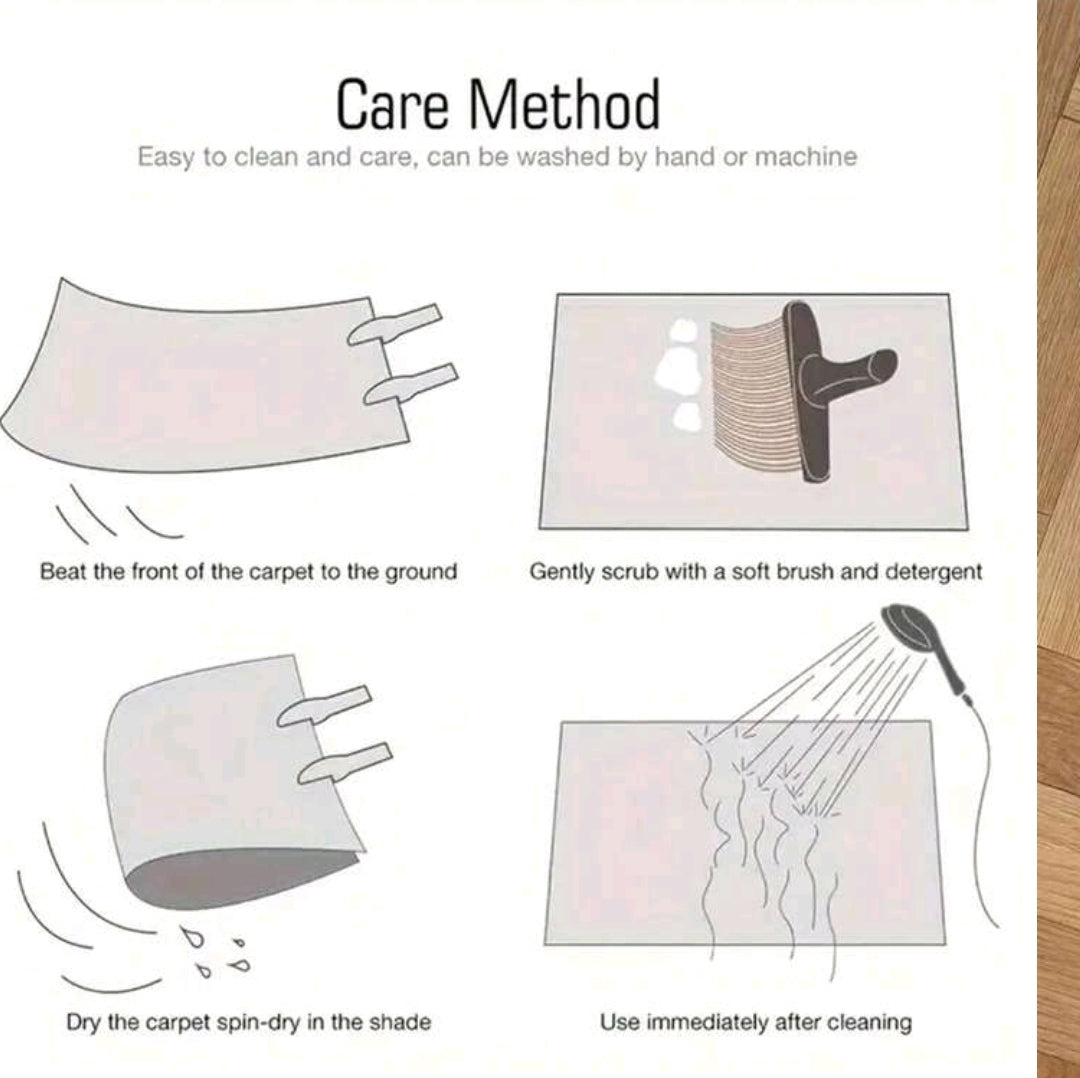 Care Method

Easy to clean and care, can be washed by hand or machine

Beat the front of the carpet to the ground

Gently scrub with a soft brush and detergent

Dry the carpet spin-dry in the shade

Use immediately after cleaning